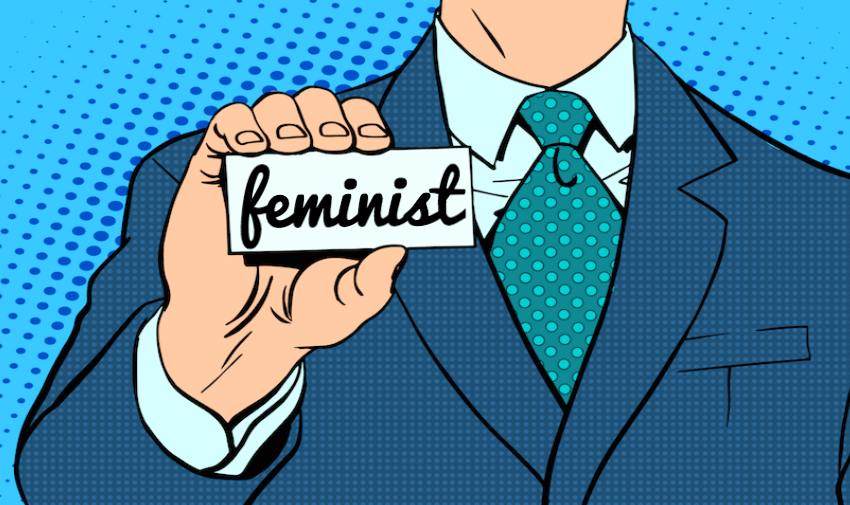 feminist